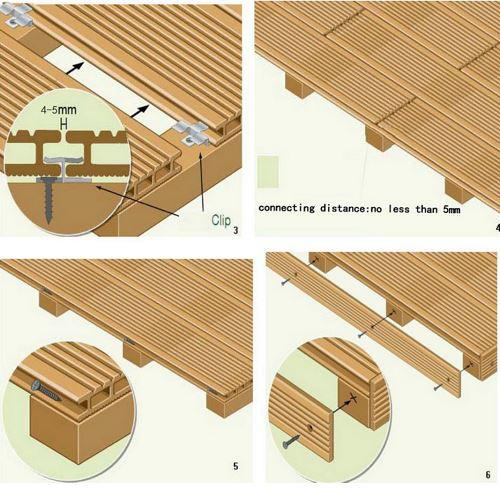 4-5mm
H
Clip
3

connecting distance:no less than 5mm
4

5

6